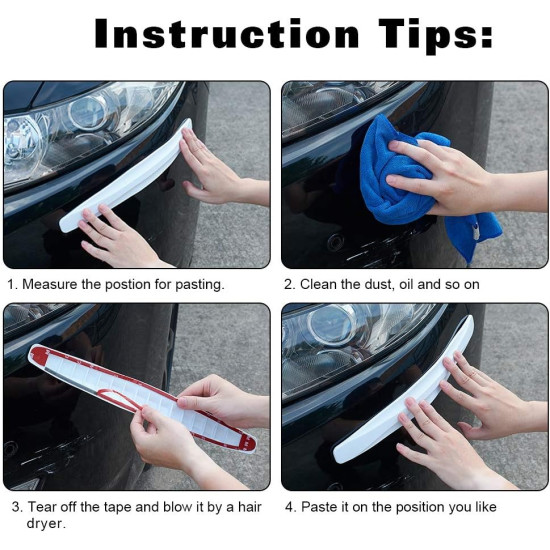 Instruction Tips:

1. Measure the postion for pasting.

2. Clean the dust, oil and so on

3. Tear off the tape and blow it by a hair dryer.

4. Paste it on the position you like