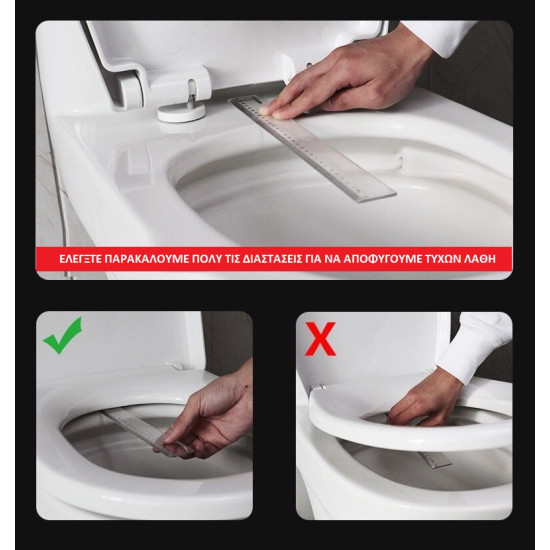 ΕΛΕΓΞΤΕ ΠΑΡΑΚΑΛΟΥΜΕ ΠΟΛΥ ΤΙΣ ΔΙΑΣΤΑΣΕΙΣ ΓΙΑ ΝΑ ΑΠΟΦΥΓΟΥΜΕ ΤΥΧΩΝ ΛΑΘΗ

X