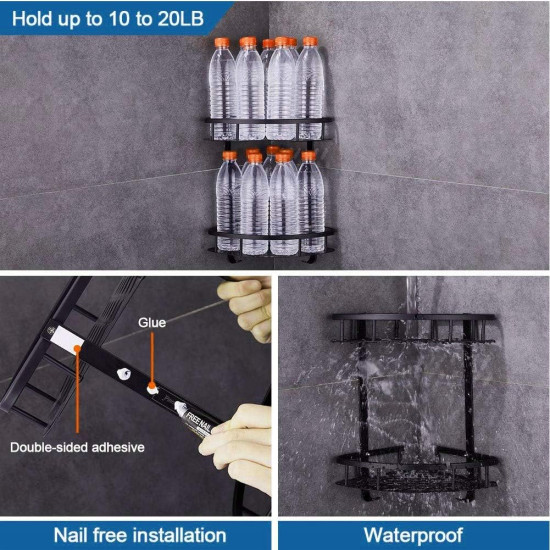 Hold up to 10 to 20LB

Glue

FREE NAIL

Double-sided adhesive

Nail free installation

Waterproof